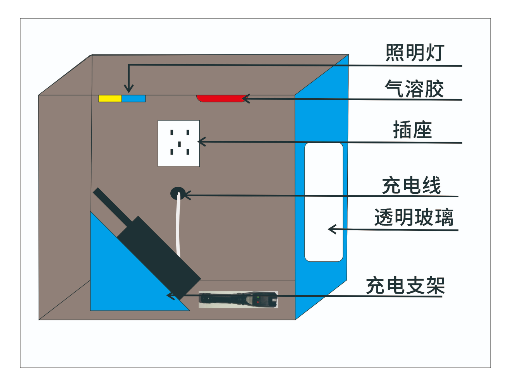 照明灯
气溶胶
插座
充电线
透明玻璃
充电支架